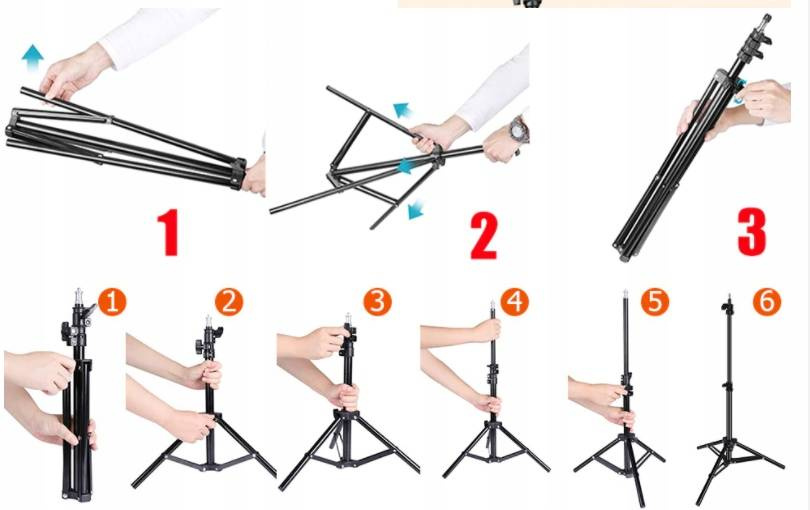 1
2
3
1
2
3
4
5
6