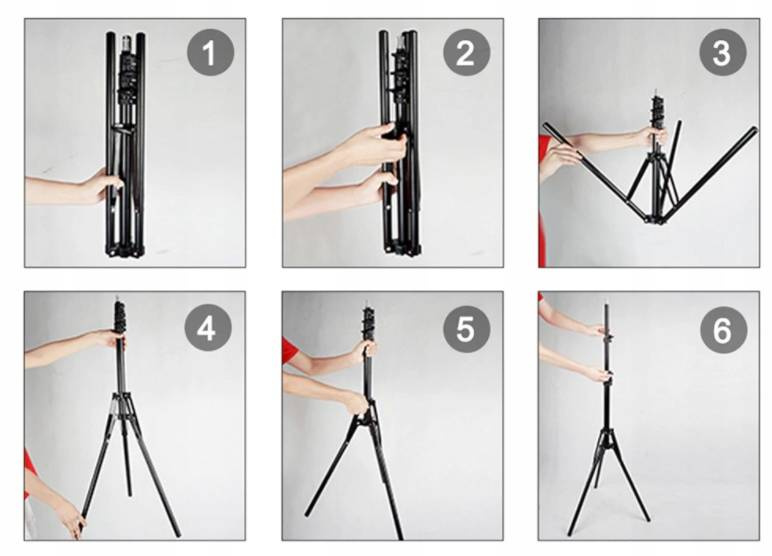 1

2

3

4

5

6