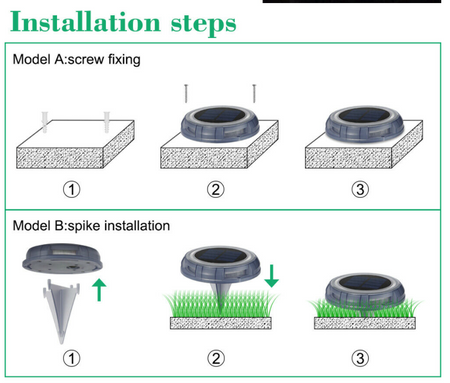 Installation steps

Model A:screw fixing

①

②

③

Model B:spike installation

①

②

③