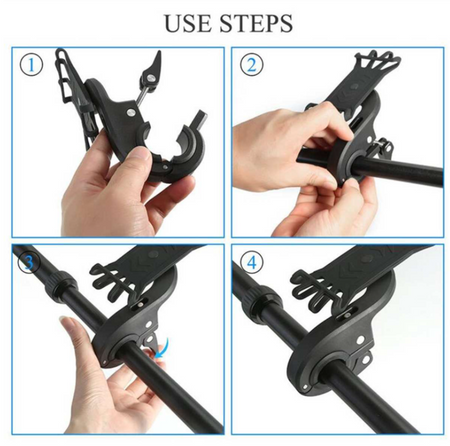 USE STEPS

①

②

③

④