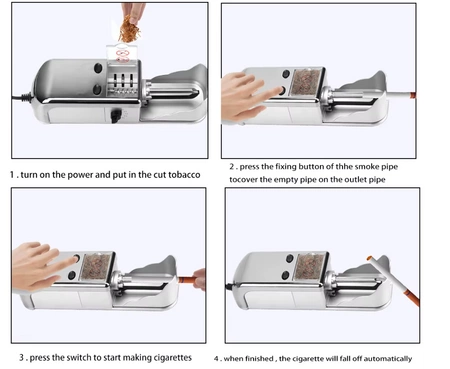 1 . turn on the power and put in the cut tobacco

2 . press the fixing button of thhe smoke pipe tocover the empty pipe on the outlet pipe

3 . press the switch to start making cigarettes

4 . when finished , the cigarette will fall off automatically