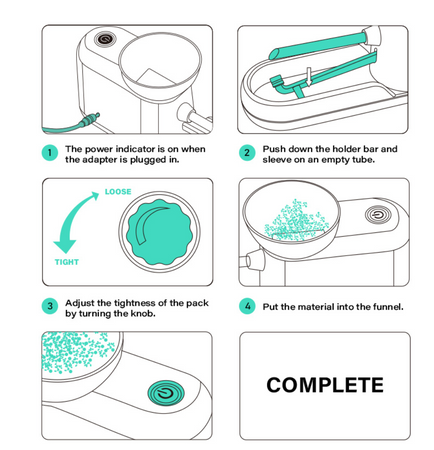 1 The power indicator is on when the adapter is plugged in.

2 Push down the holder bar and sleeve on an empty tube.

LOOSE

TIGHT

3 Adjust the tightness of the pack by turning the knob.

4 Put the material into the funnel.

COMPLETE