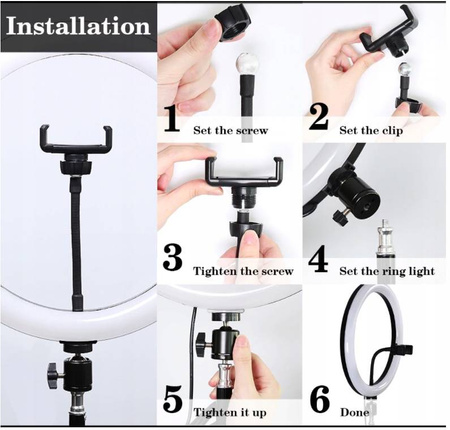 Installation

1 Set the screw

2 Set the clip

3 Tighten the screw

4 Set the ring light

5 Tighten it up

6 Done