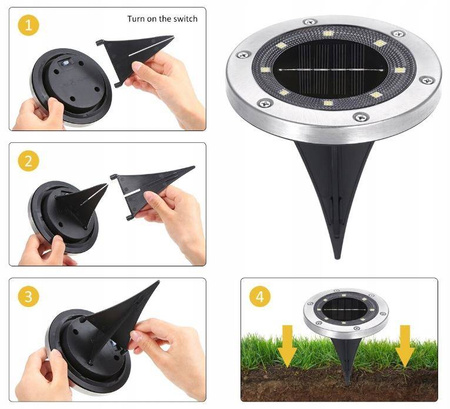 1
Turn on the switch

2

3

4