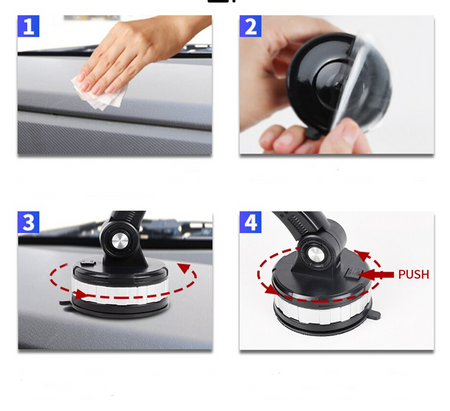 1

2

3

4

PUSH