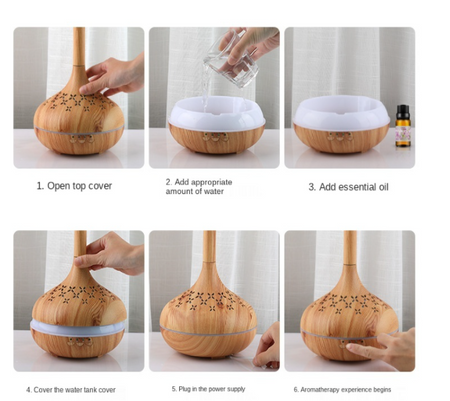 1. Open top cover

2. Add appropriate amount of water

3. Add essential oil

4. Cover the water tank cover

5. Plug in the power supply

6. Aromatherapy experience begins