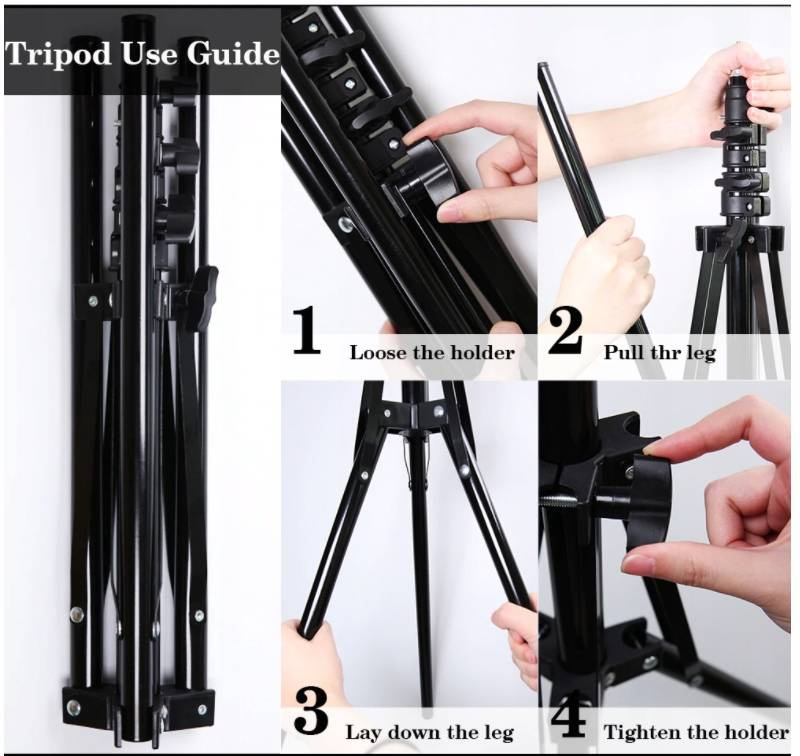 Tripod Use Guide

1 Loose the holder

2 Pull thr leg

3 Lay down the leg

4 Tighten the holder