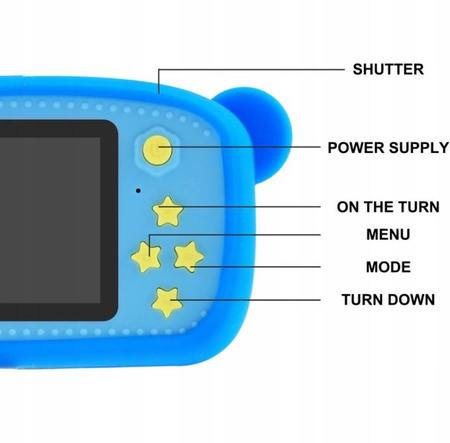 SHUTTER

POWER SUPPLY

ON THE TURN

MENU

MODE

TURN DOWN